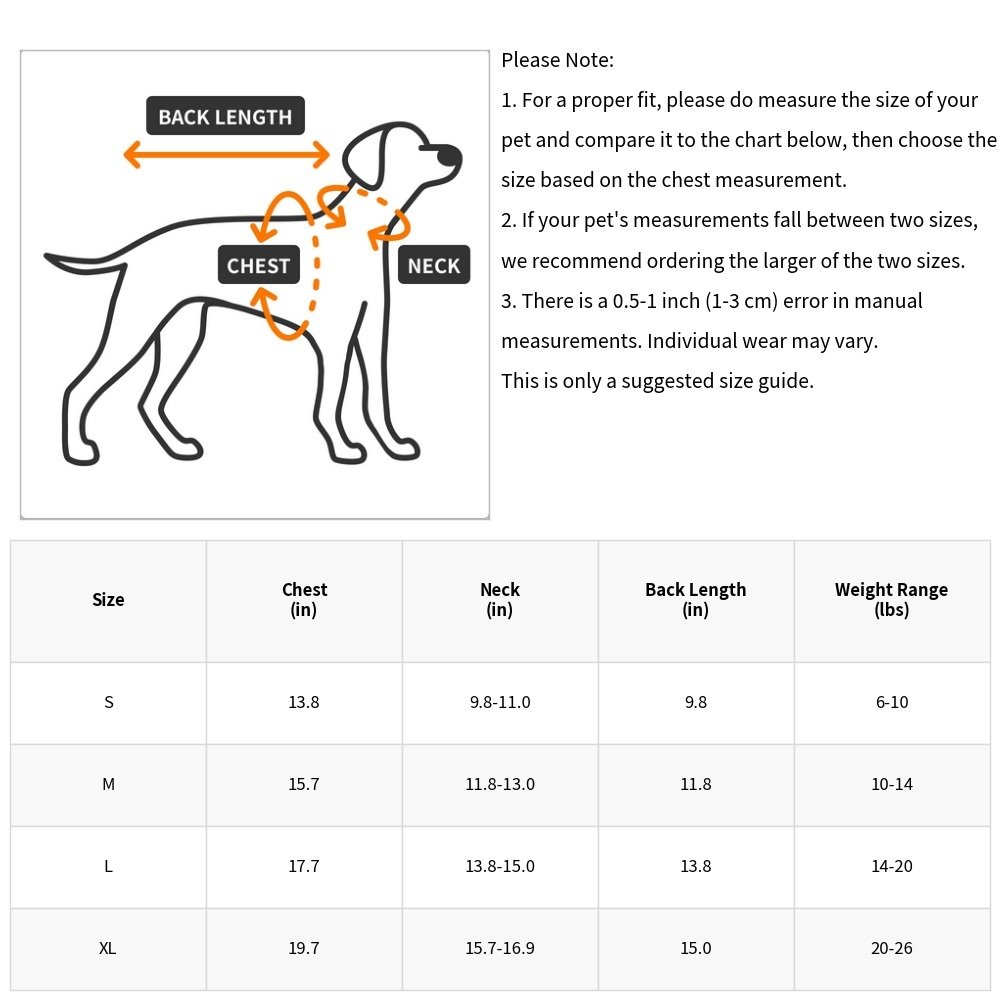 BACK LENGTH
CHEST
NECK

Please Note:
1. For a proper fit, please do measure the size of your pet and compare it to the chart below, then choose the size based on the chest measurement.
2. If your pet's measurements fall between two sizes, we recommend ordering the larger of the two sizes.
3. There is a 0.5-1 inch (1-3 cm) error in manual measurements. Individual wear may vary.
This is only a suggested size guide.

| Size | Chest (in) | Neck (in) | Back Length (in) | Weight Range (lbs) |
|---|---|---|---|---|
| S | 13.8 | 9.8-11.0 | 9.8 | 6-10 |
| M | 15.7 | 11.8-13.0 | 11.8 | 10-14 |
| L | 17.7 | 13.8-15.0 | 13.8 | 14-20 |
| XL | 19.7 | 15.7-16.9 | 15.0 | 20-26 |